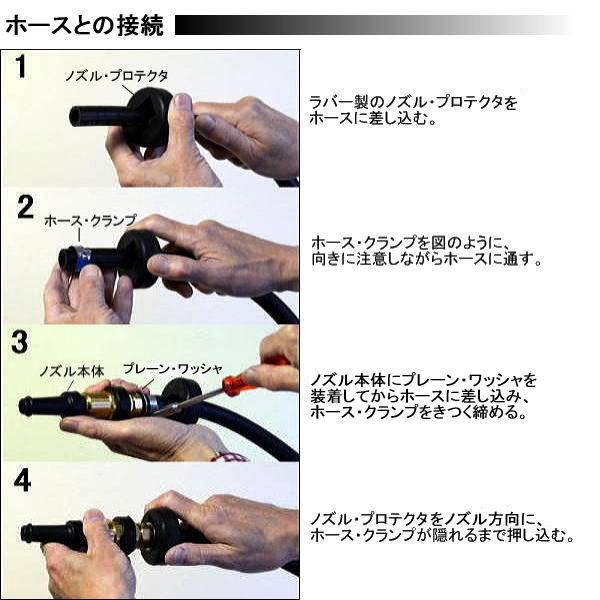 ホースとの接続

1
ノズル・プロテクタ

ラバー製のノズル・プロテクタをホースに差し込む。

2
ホース・クランプ

ホース・クランプを図のように、向きに注意しながらホースに通す。

3
ノズル本体
プレーン・ワッシャ

ノズル本体にプレーン・ワッシャを装着してからホースに差し込み、ホース・クランプをきつく締める。

4

ノズル・プロテクタをノズル方向に、ホース・クランプが隠れるまで押し込む。